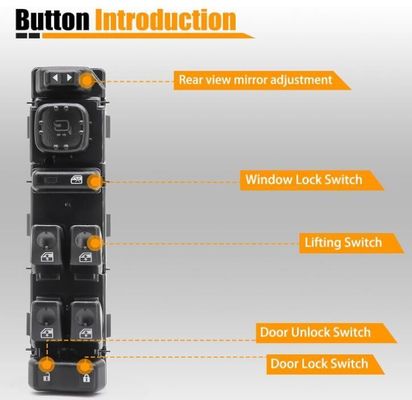 Button Introduction

Rear view mirror adjustment

Window Lock Switch

Lifting Switch

Door Unlock Switch

Door Lock Switch